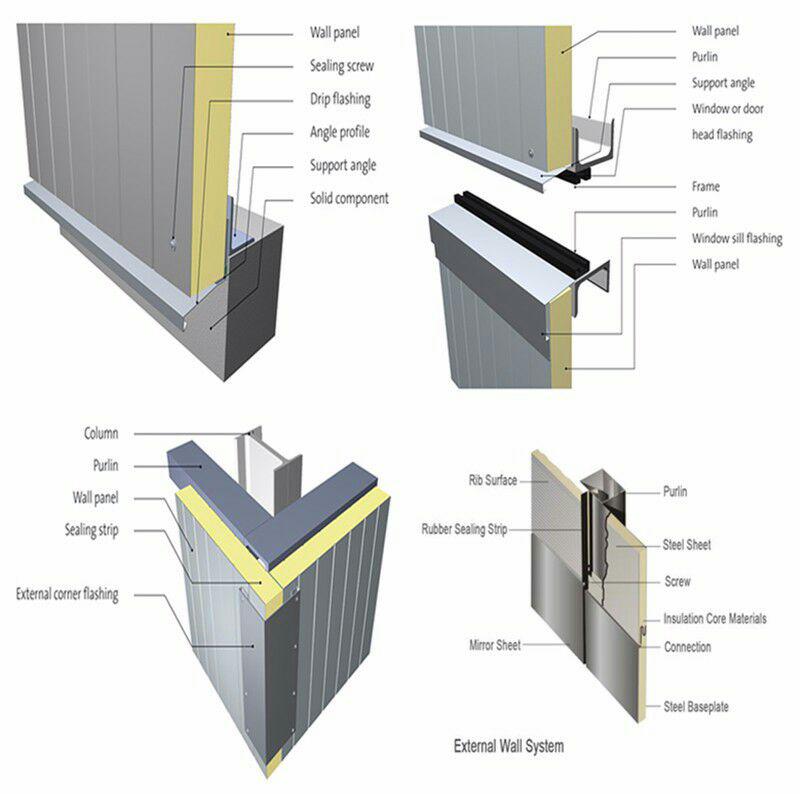 Wall panel
Sealing screw
Drip flashing
Angle profile
Support angle
Solid component

Wall panel
Purlin
Support angle
Window or door head flashing
Frame
Purlin
Window sill flashing
Wall panel

Column
Purlin
Wall panel
Sealing strip
External corner flashing

Rib Surface
Rubber Sealing Strip
Mirror Sheet
Purlin
Steel Sheet
Screw
Insulation Core Materials
Connection
Steel Baseplate

External Wall System